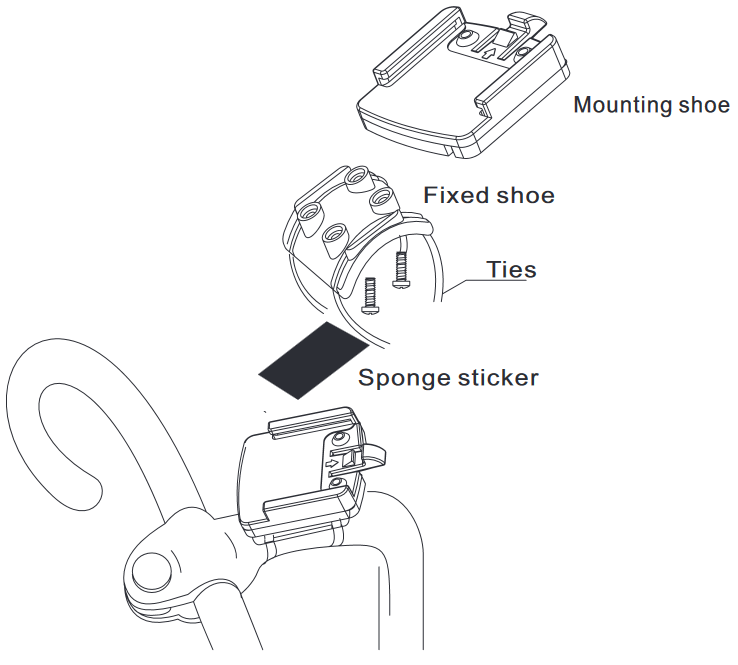 Mounting shoe

Fixed shoe

Ties

Sponge sticker