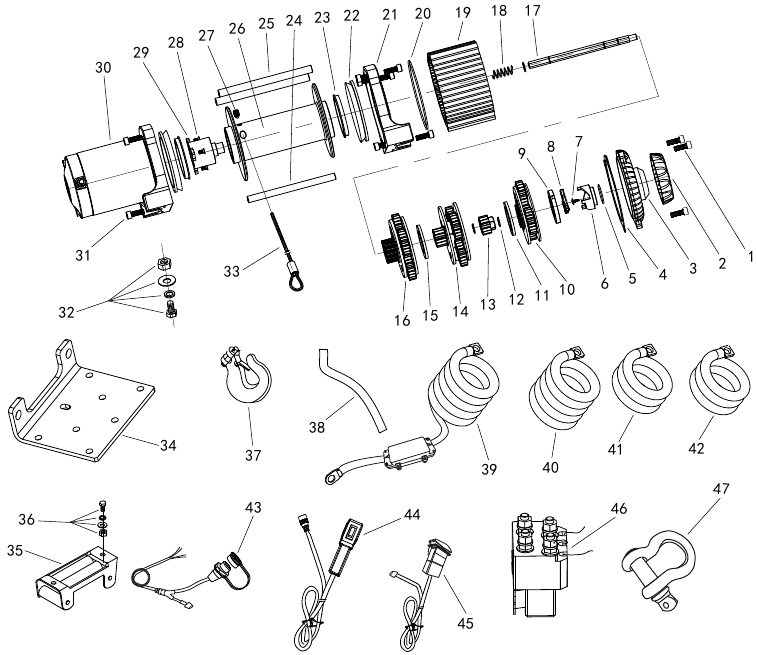 30 29 28 27 26 25 24 23 22 21 20 19 18 17
9 8 7
31
33
32
16 15 14 13 12 11 10 6 5 4 3 2 1
34
37
38
39
40
41
42
36
35
43
44
45
46
47