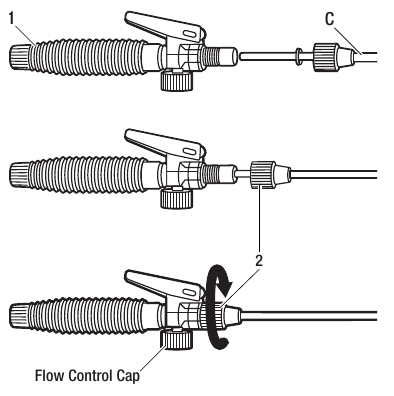 1

C

2

Flow Control Cap