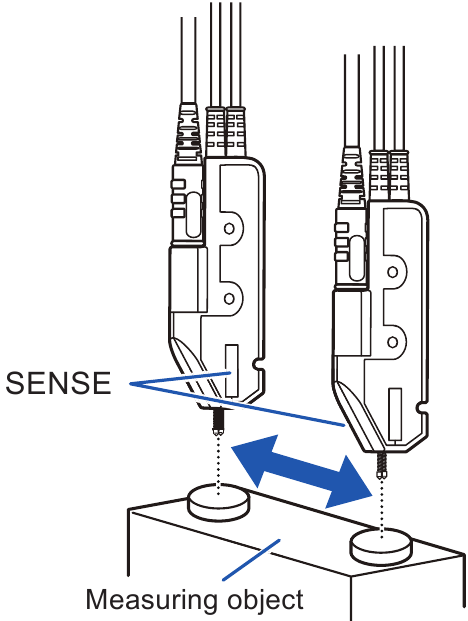 SENSE

Measuring object