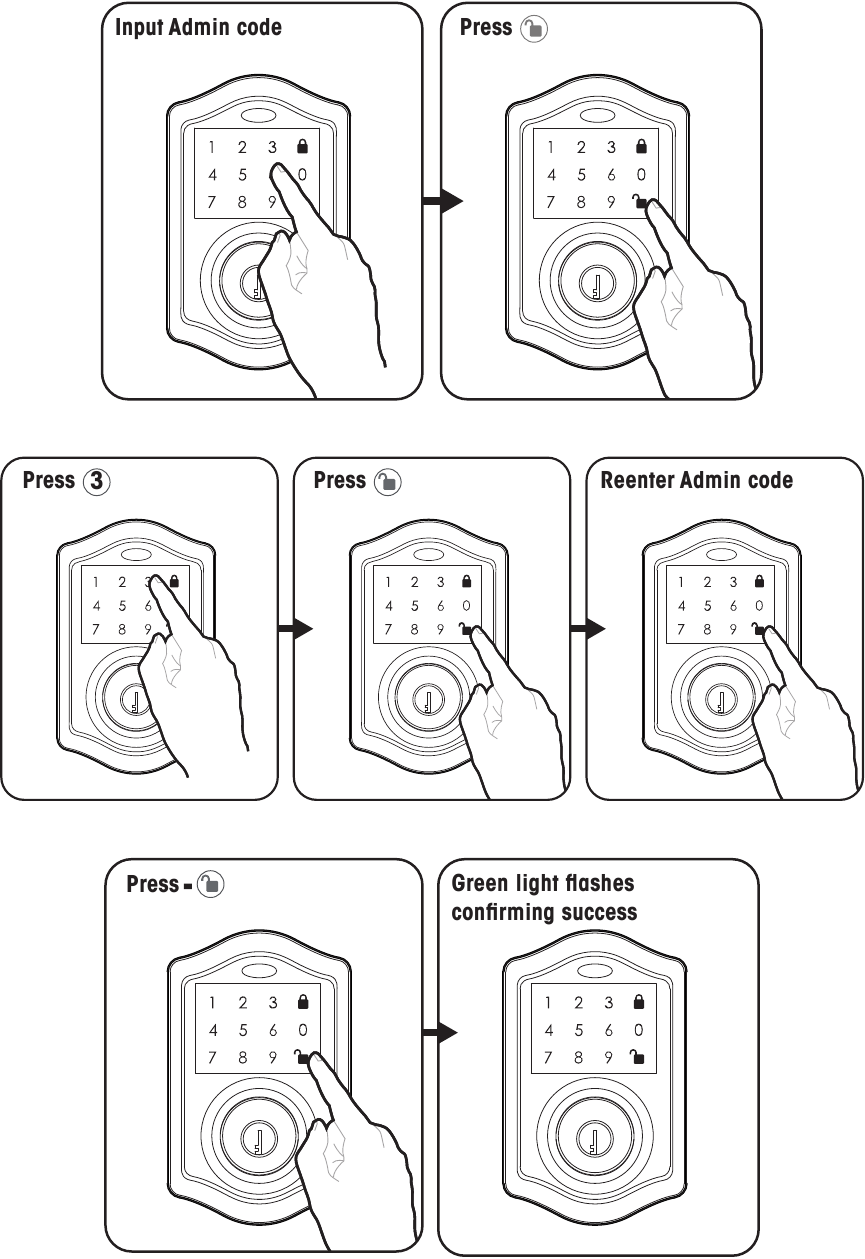 Input Admin code

1 2 3
4 5 0
7 8 9

Press

1 2 3
4 5 6 0
7 8 9

Press 3

1 2 3
4 5 6
7 8 9

Press

1 2 3
4 5 6 0
7 8 9

Reenter Admin code

1 2 3
4 5 6 0
7 8 9

Press -

1 2 3
4 5 6 0
7 8 9

Green light flashes confirming success

1 2 3
4 5 6 0
7 8 9