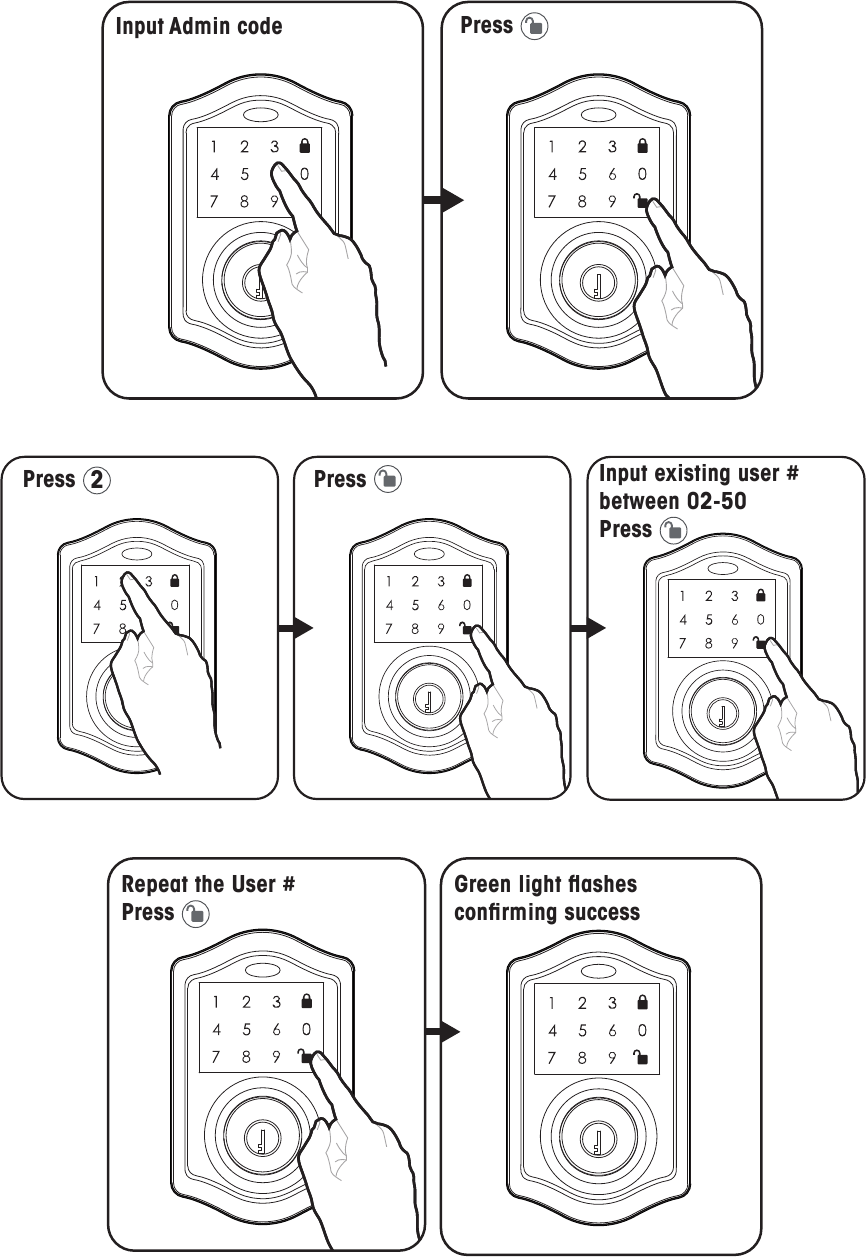 Input Admin code

1 2 3
4 5 0
7 8 9

Press

1 2 3
4 5 6 0
7 8 9

Press 2

1 3
4 5 0
7 8

Press

1 2 3
4 5 6 0
7 8 9

Input existing user # between 02-50
Press

1 2 3
4 5 6 0
7 8 9

Repeat the User #
Press

1 2 3
4 5 6 0
7 8 9

Green light flashes confirming success

1 2 3
4 5 6 0
7 8 9