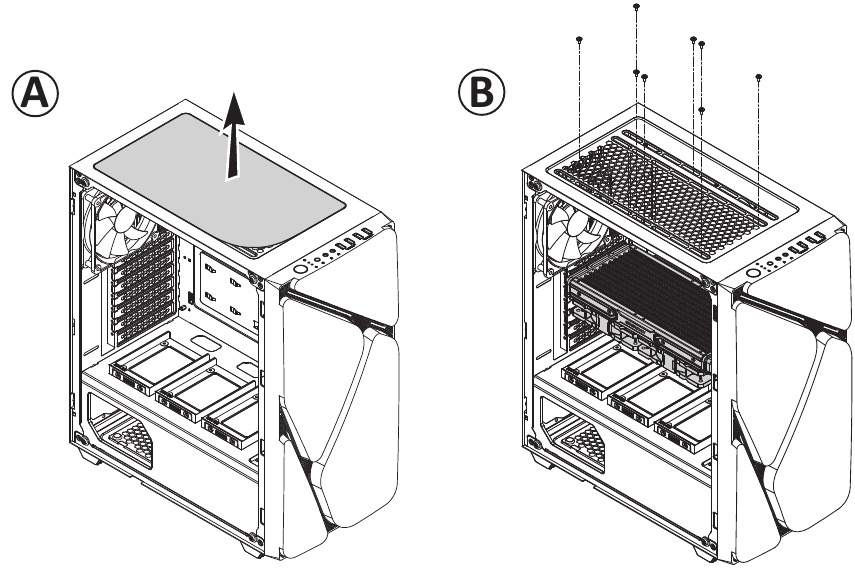 A

B