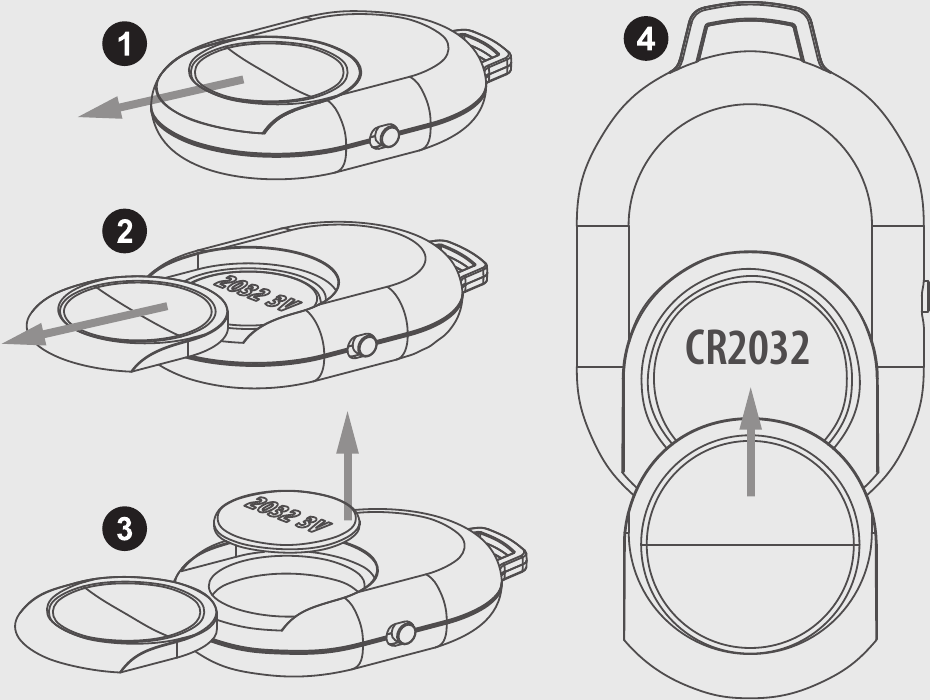 1
2
2032 3V
3
2032 3V
4
CR2032