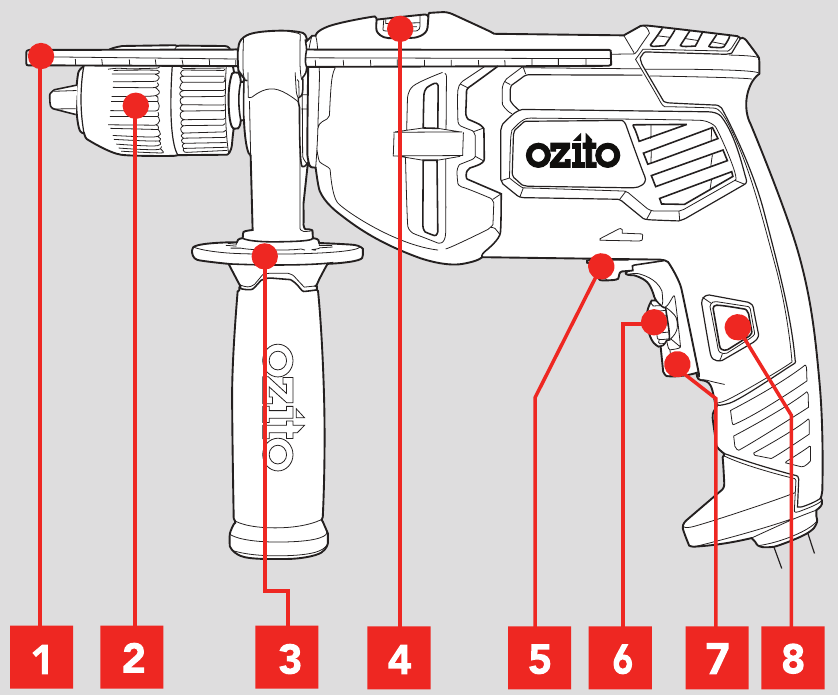 ozito

ozito

1 2 3 4 5 6 7 8