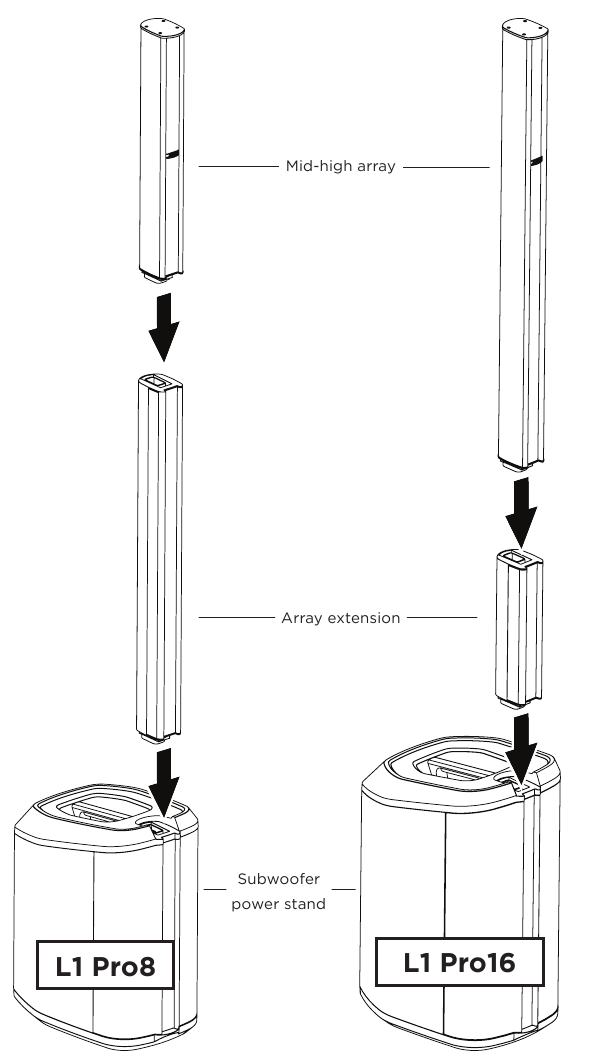 Mid-high array

Array extension

Subwoofer power stand

L1 Pro8

L1 Pro16