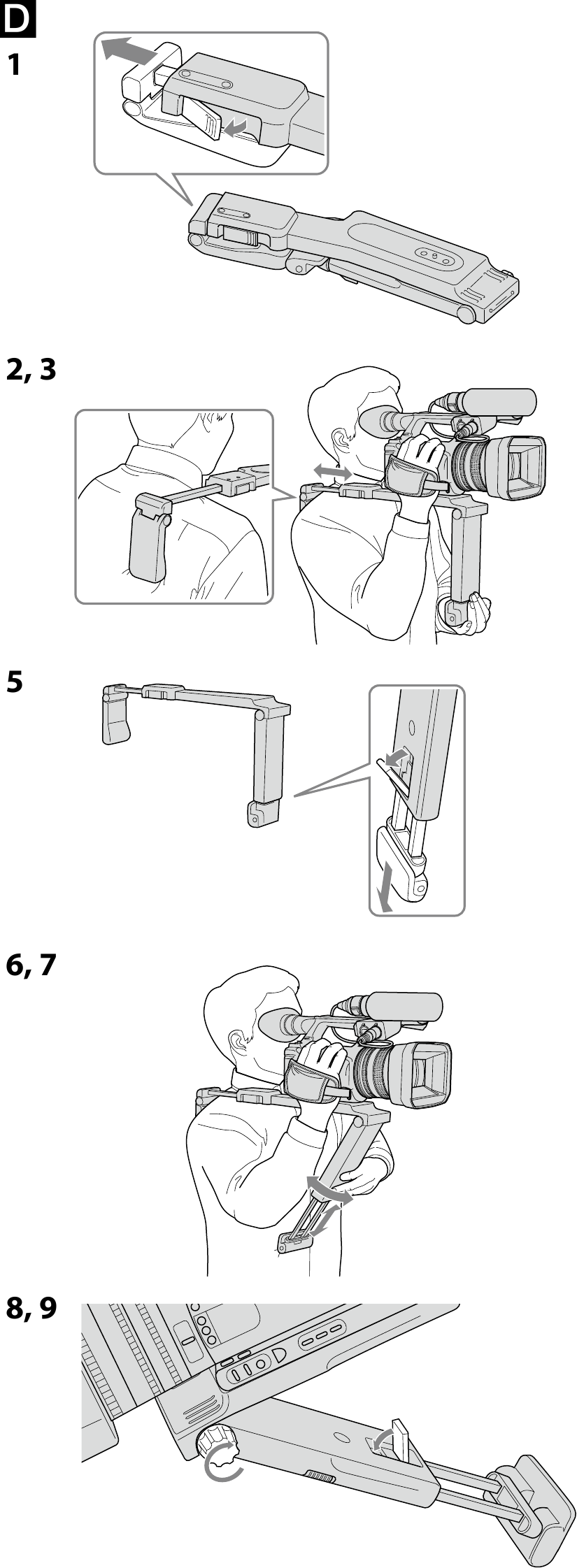 D
1

2, 3

5

6, 7

8, 9