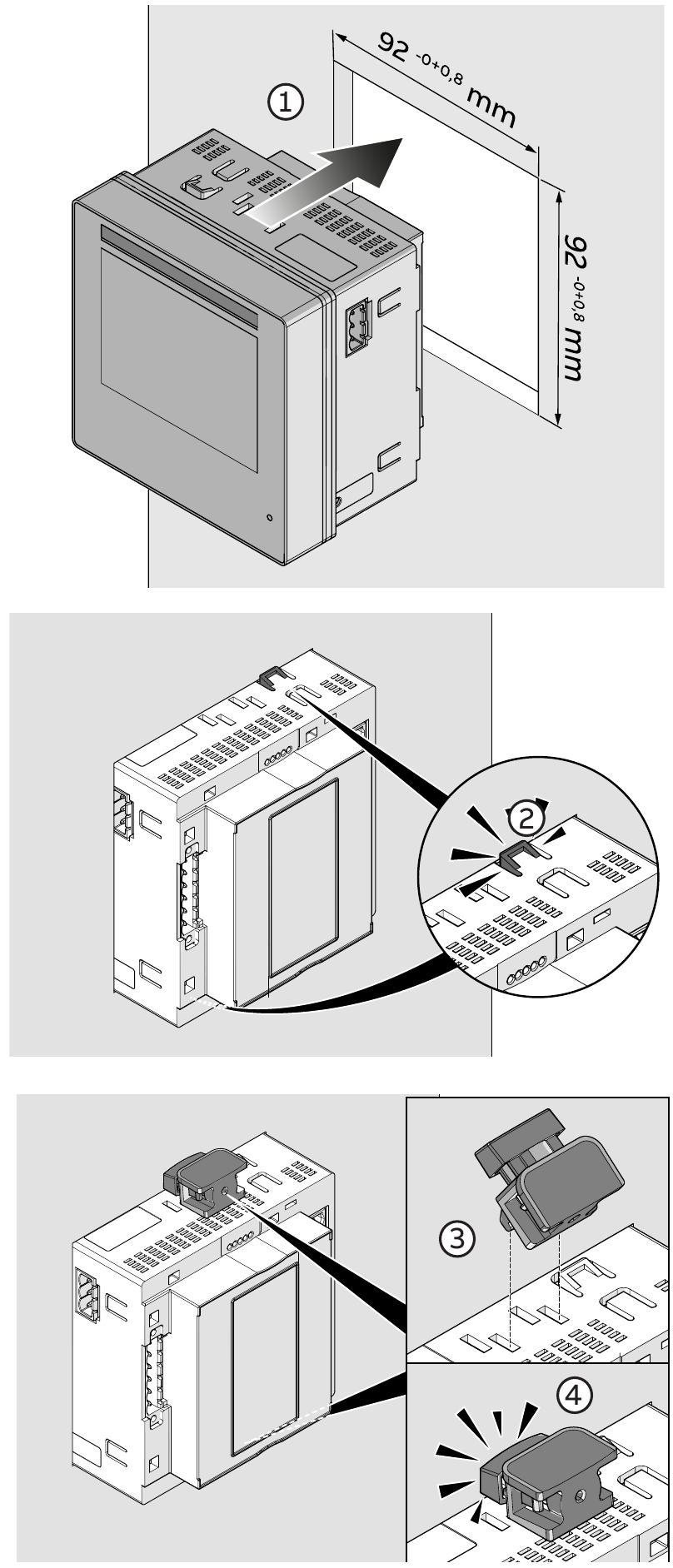 ①

$92^{-0+0,8}$ mm

$92^{-0+0,8}$ mm

②

③

④