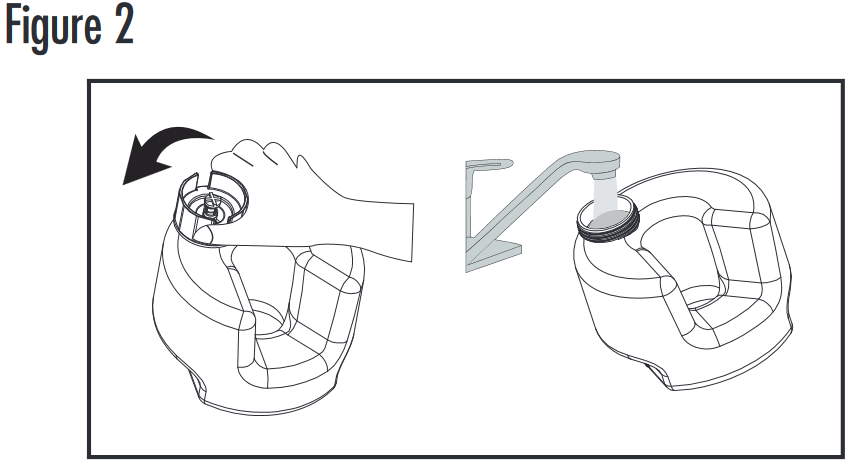 Figure 2