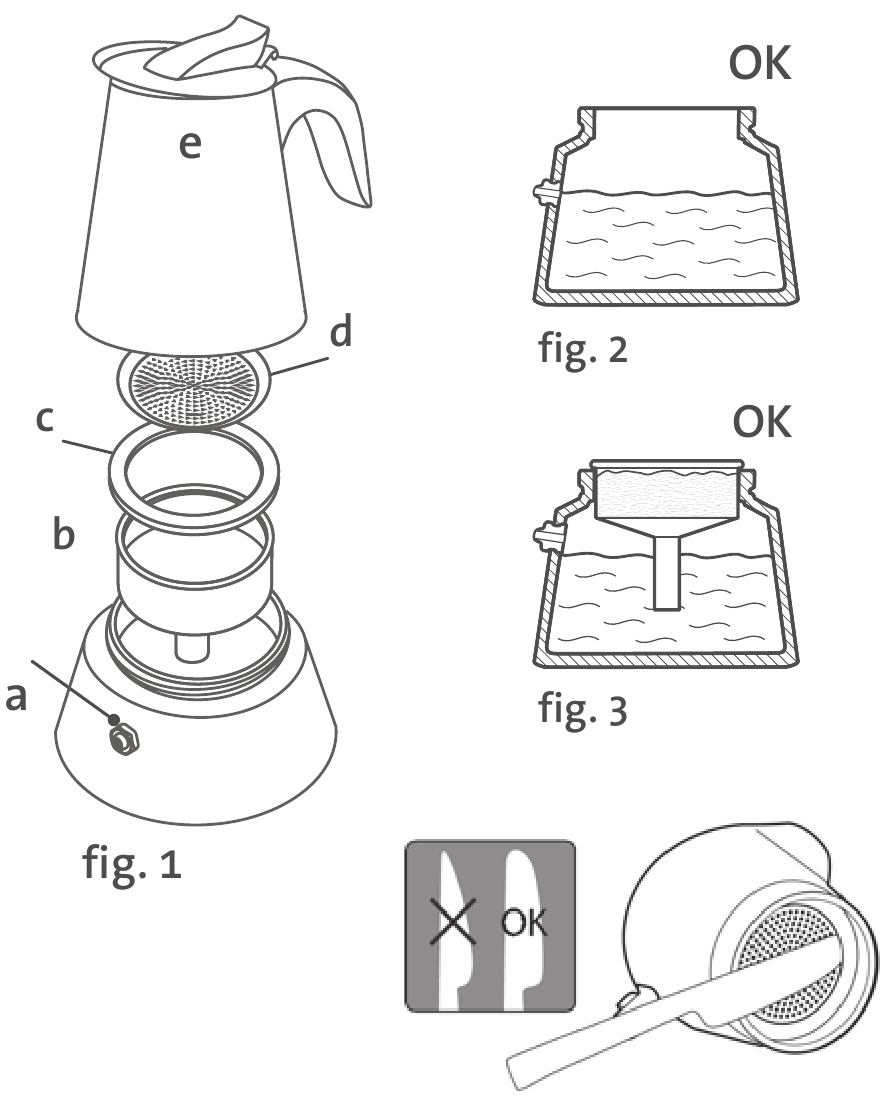 e

d

c

b

a

fig. 1

OK

fig. 2

OK

fig. 3

OK