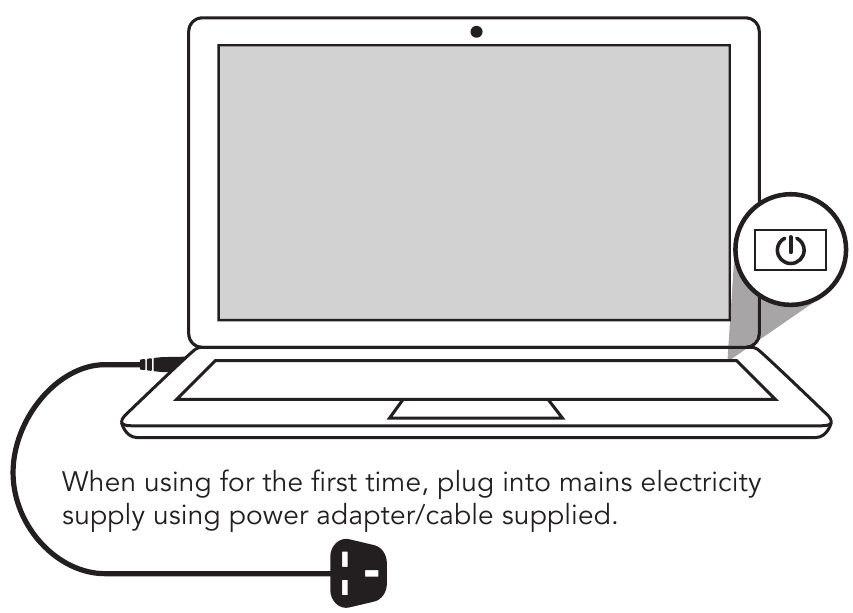 When using for the first time, plug into mains electricity supply using power adapter/cable supplied.