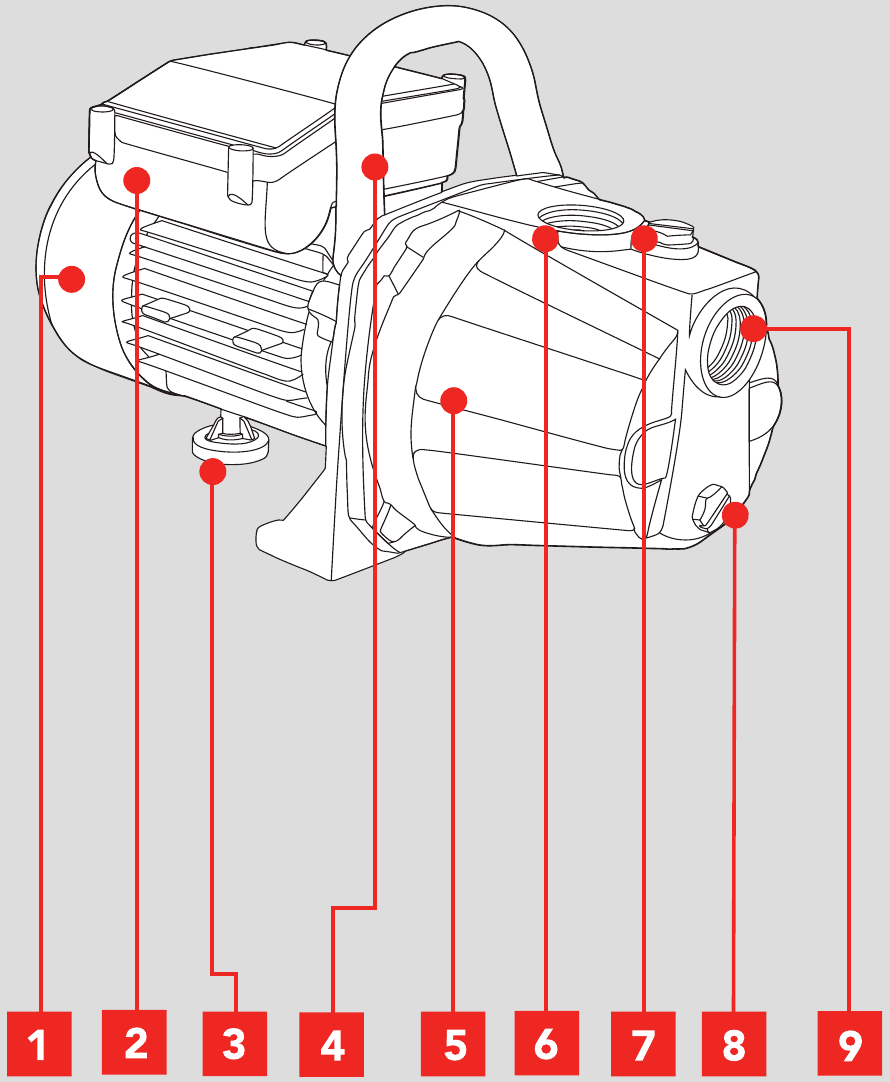 1 2 3 4 5 6 7 8 9