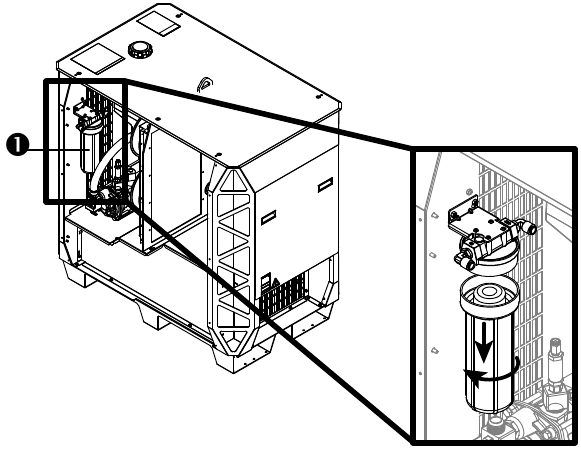 1