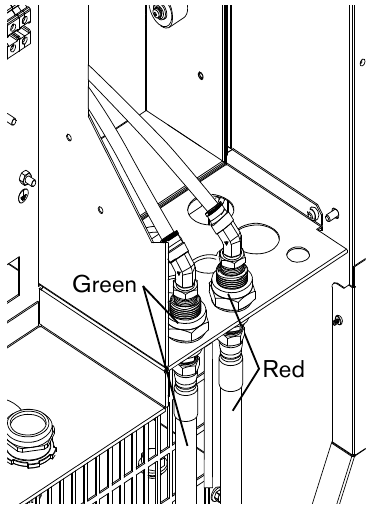 Green

Red