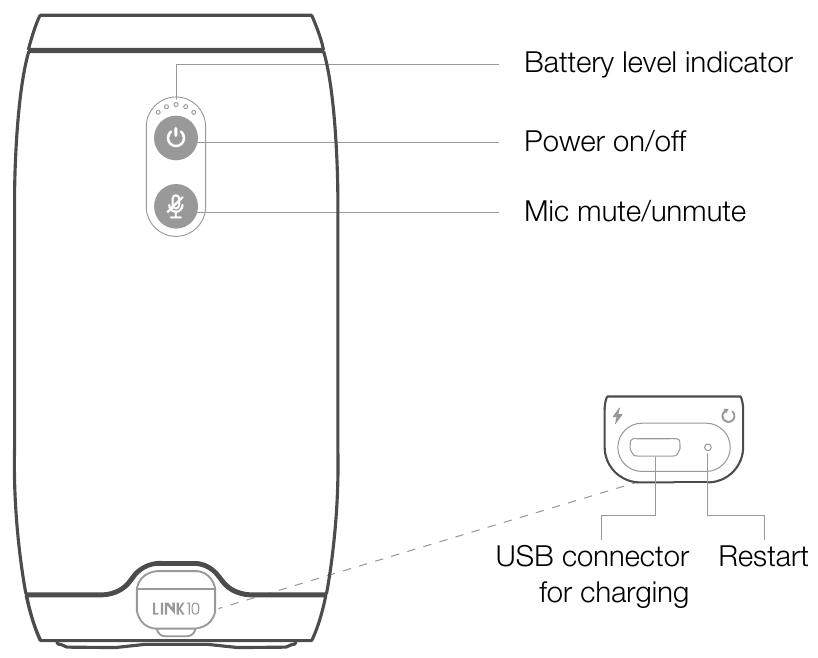 Battery level indicator

Power on/off

Mic mute/unmute

LINK10

USB connector for charging

Restart