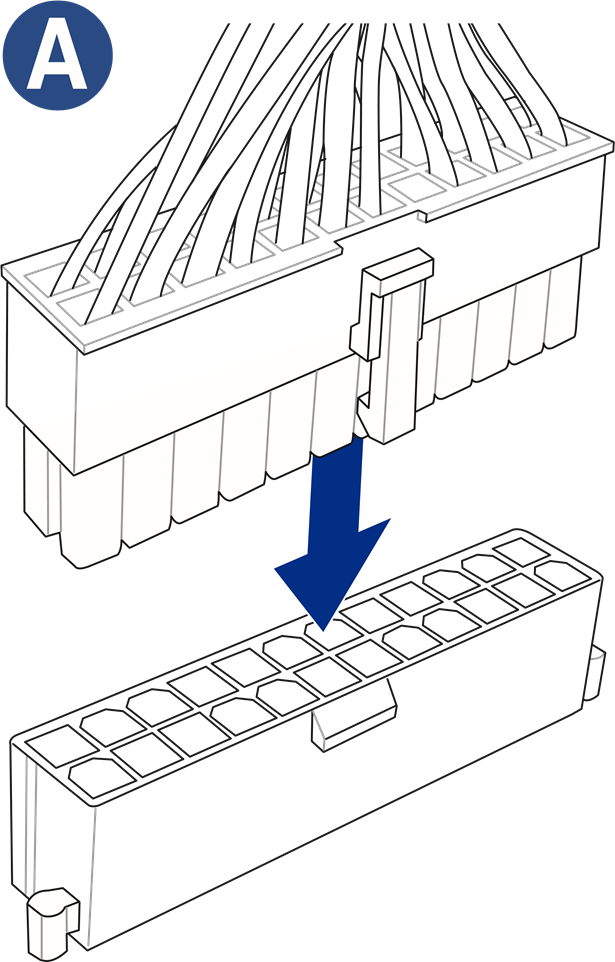 A