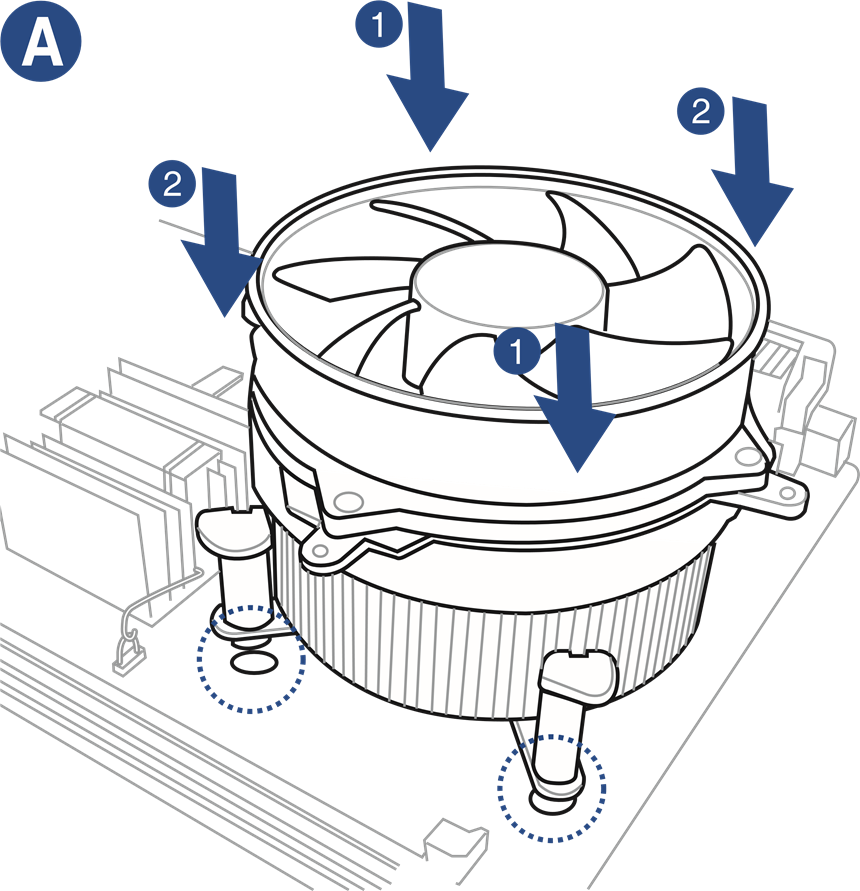 A
1
2
2
1