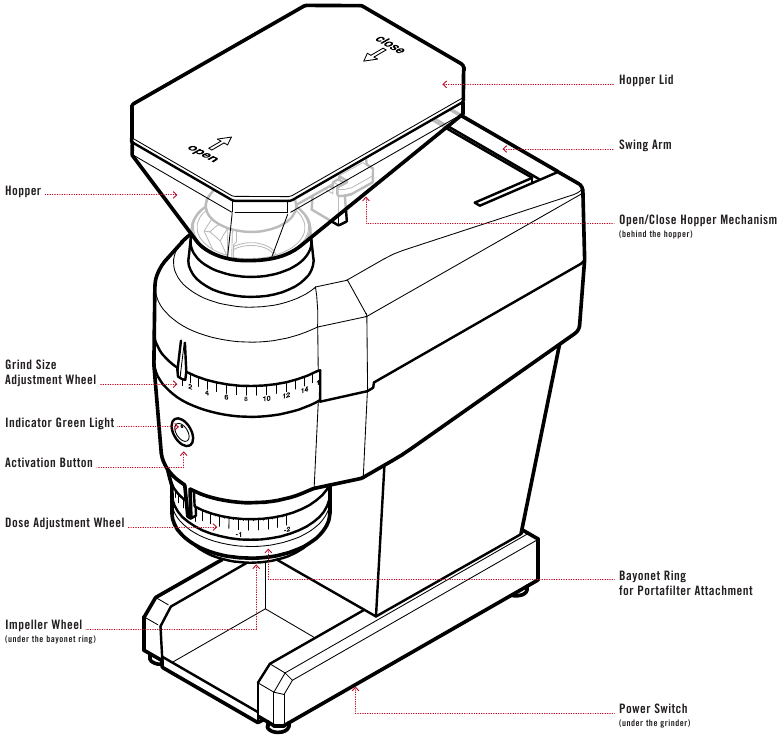 close

open

Hopper Lid

Swing Arm

Hopper

Open/Close Hopper Mechanism
(behind the hopper)

Grind Size
Adjustment Wheel

2 4 6 8 10 12 14

Indicator Green Light

Activation Button

Dose Adjustment Wheel

-1 -2

Bayonet Ring
for Portafilter Attachment

Impeller Wheel
(under the bayonet ring)

Power Switch
(under the grinder)