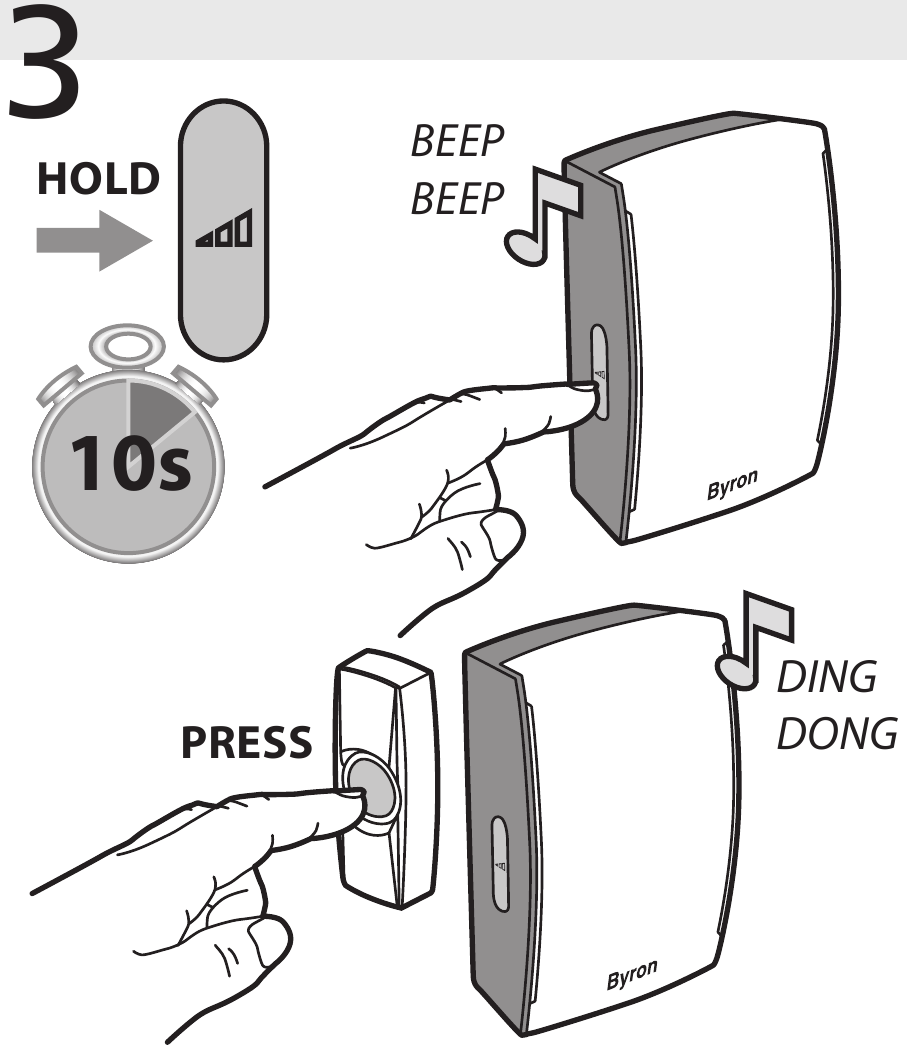 3

HOLD

10s

BEEP
BEEP

Byron

PRESS

DING
DONG

Byron