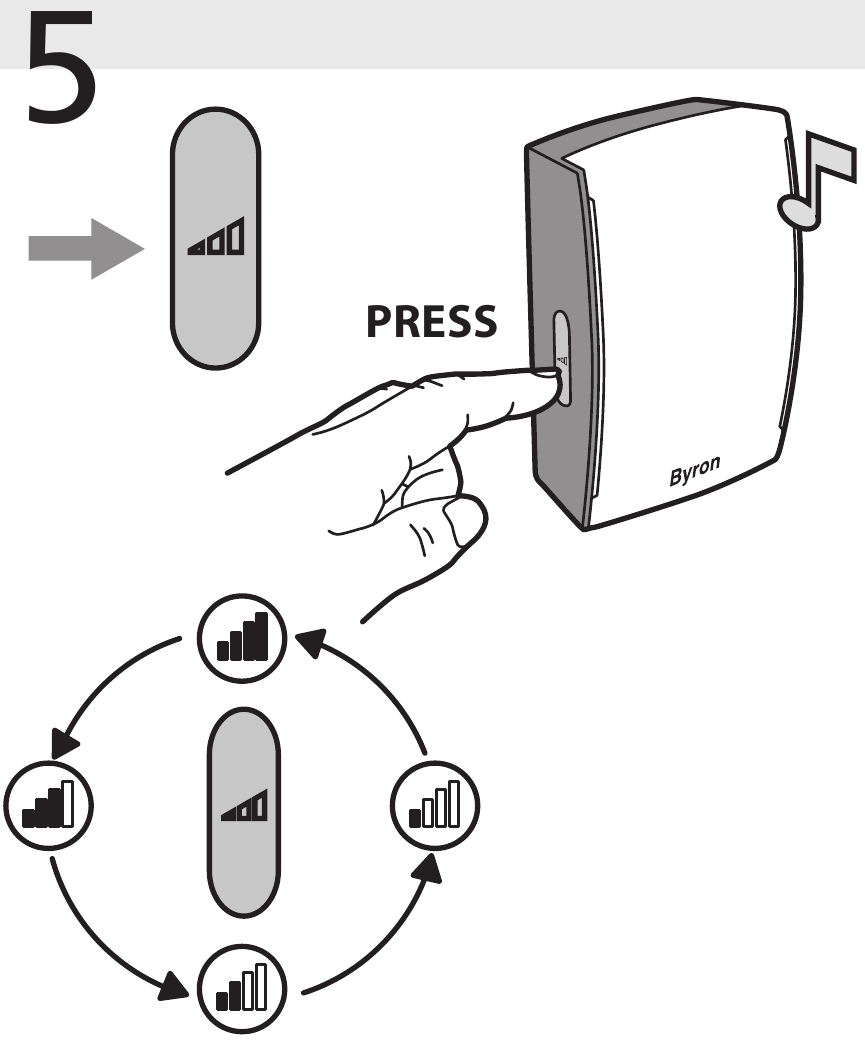 5

PRESS

Byron