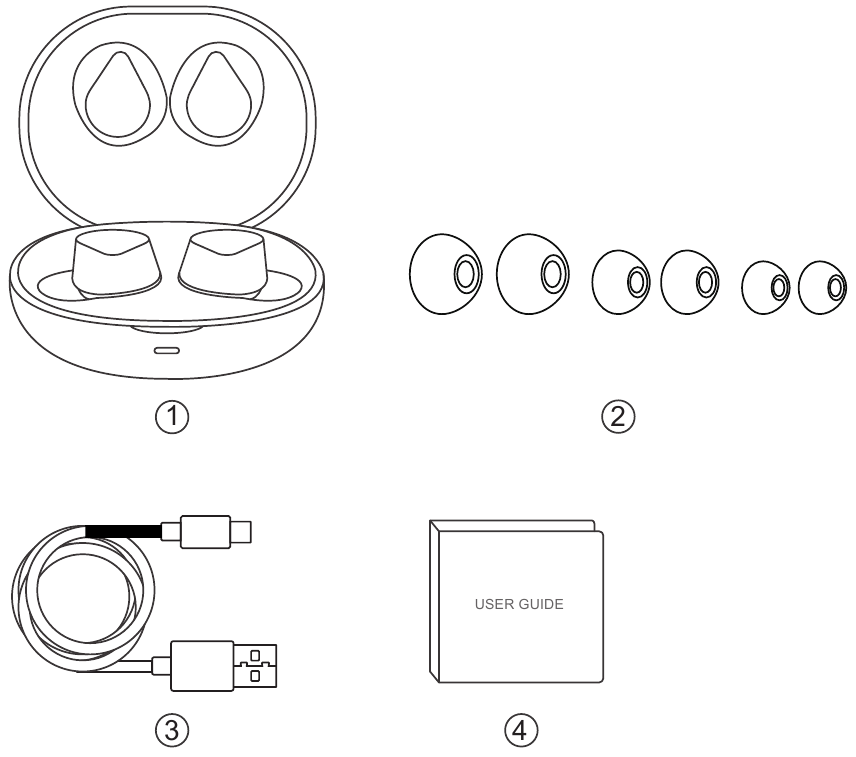 ①

②

③

USER GUIDE

④