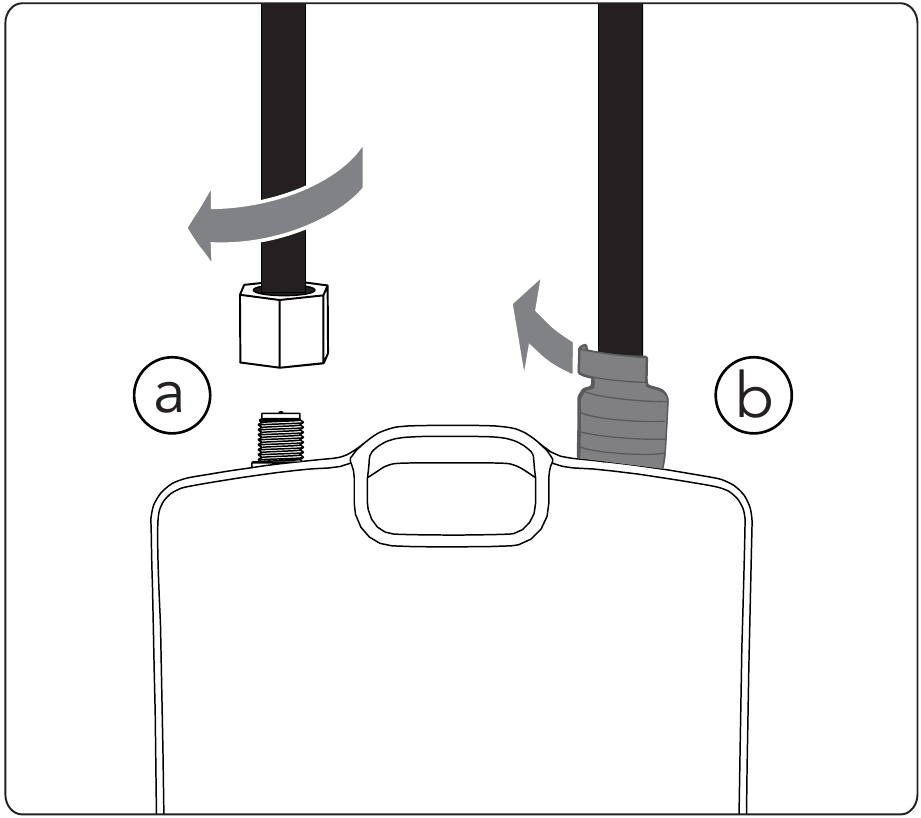 a
b