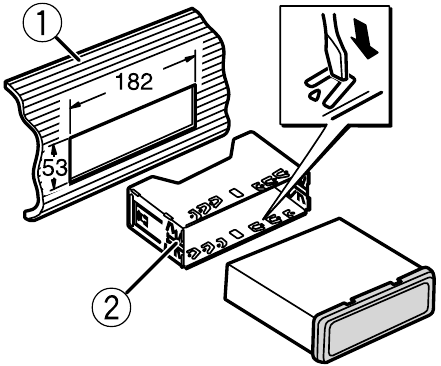 1
182
53
2