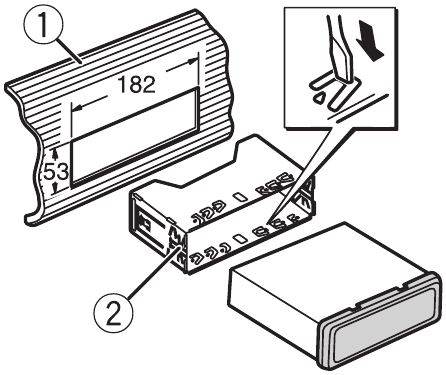 1
182
53
2