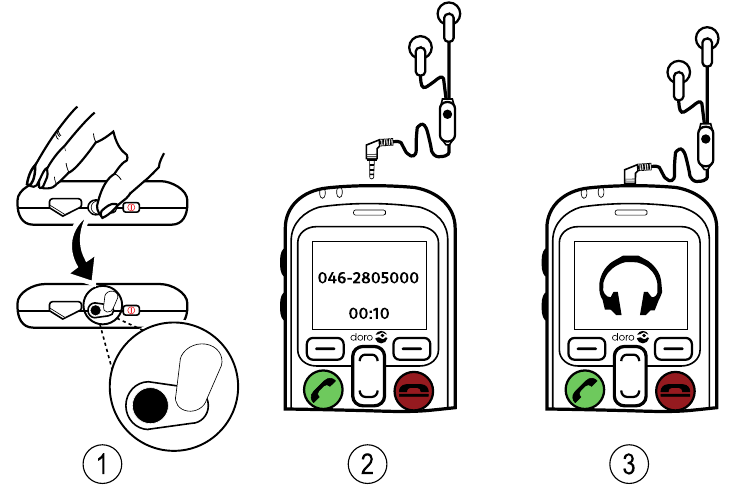 046-2805000

00:10

doro

doro

1

2

3