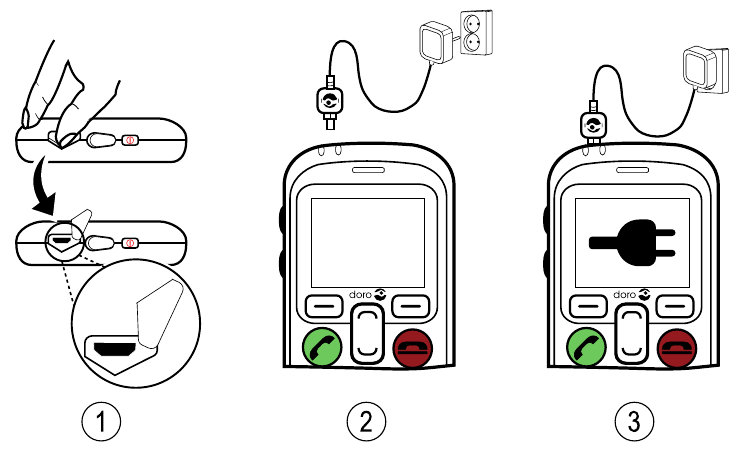 doro
doro
1
2
3