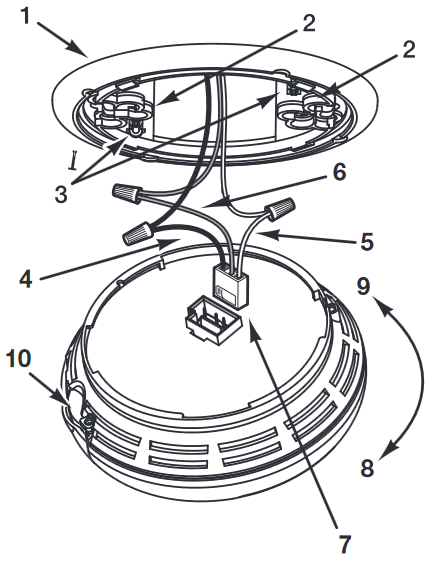 1
2
2
3
6
5
4
9
10
8
7