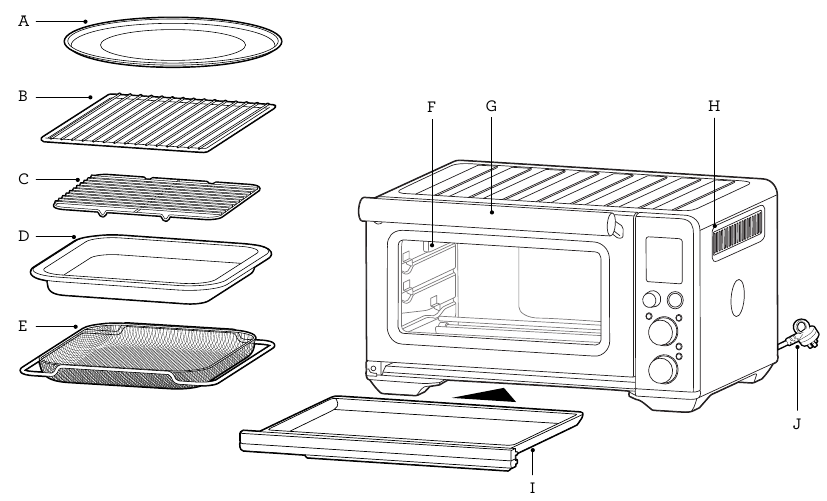 A
B
C
D
E
F
G
H
I
J