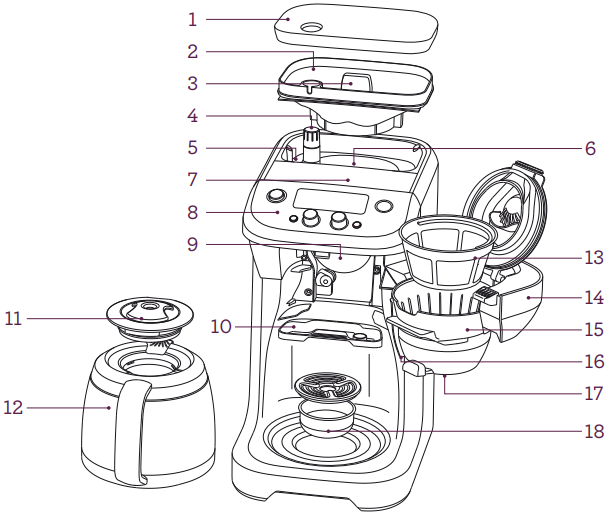 1
2
3
4
5
6
7
8
9
10
11
12
13
14
15
16
17
18