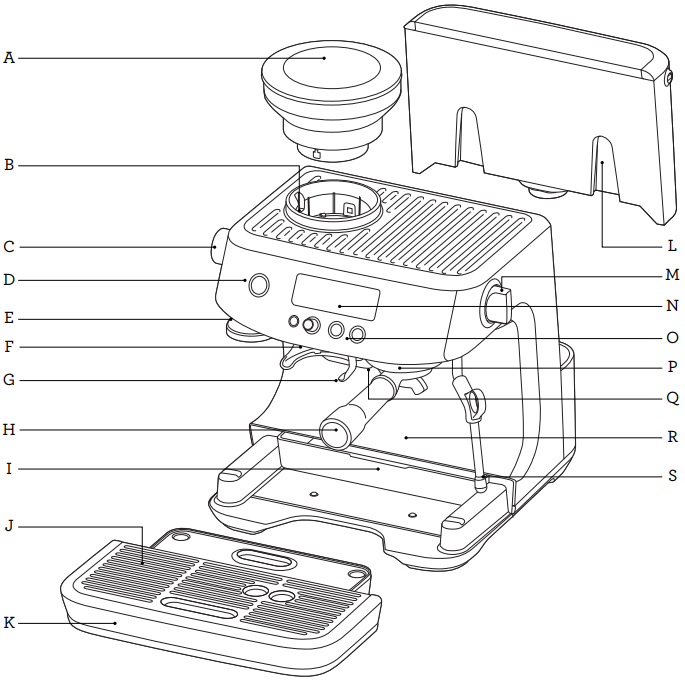 A
B
C
D
E
F
G
H
I
J
K
L
M
N
O
P
Q
R
S