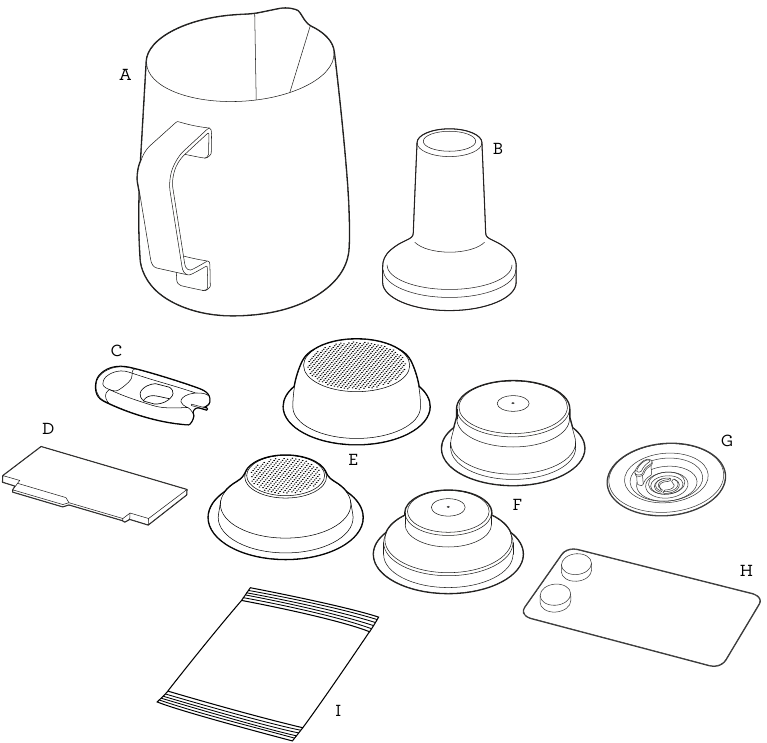 A
B
C
D
E
F
G
H
I