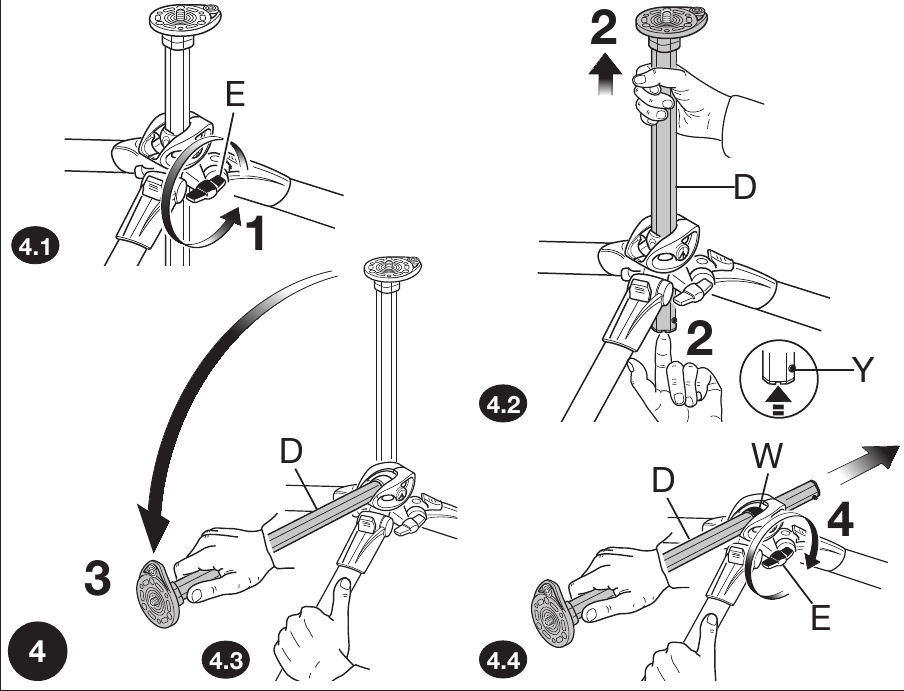 E
1
4.1
2
D
2
Y
4.2
D
3
4
4.3
D
W
4
E
4.4