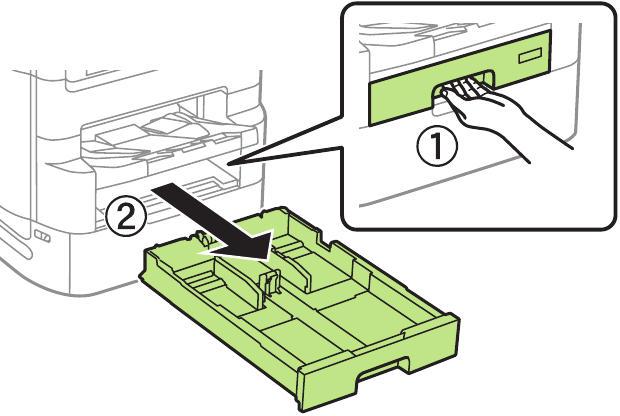 ①
②