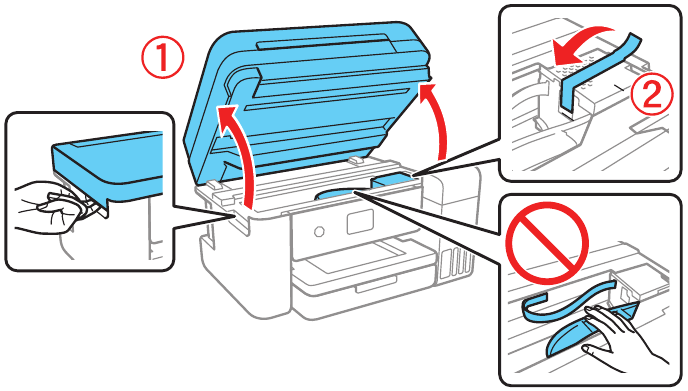 ①

②