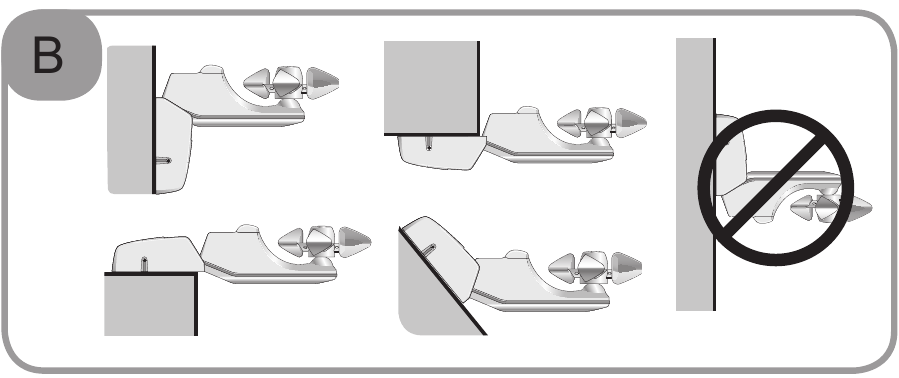 B