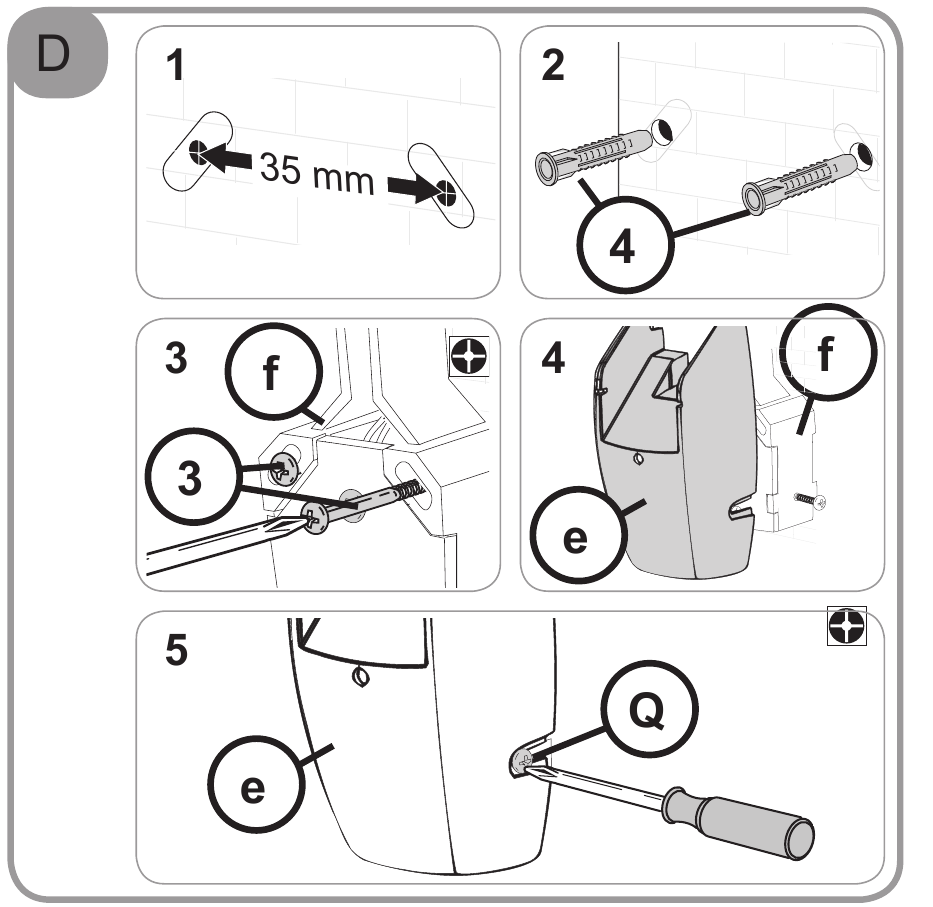 D

1

35 mm

2

4

3

f

3

4

f

e

5

Q

e