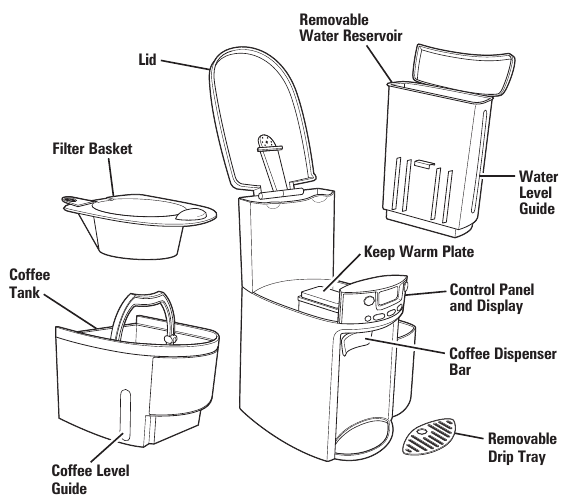 Removable Water Reservoir

Lid

Filter Basket

Water Level Guide

Keep Warm Plate

Coffee Tank

Control Panel and Display

Coffee Dispenser Bar

Removable Drip Tray

Coffee Level Guide