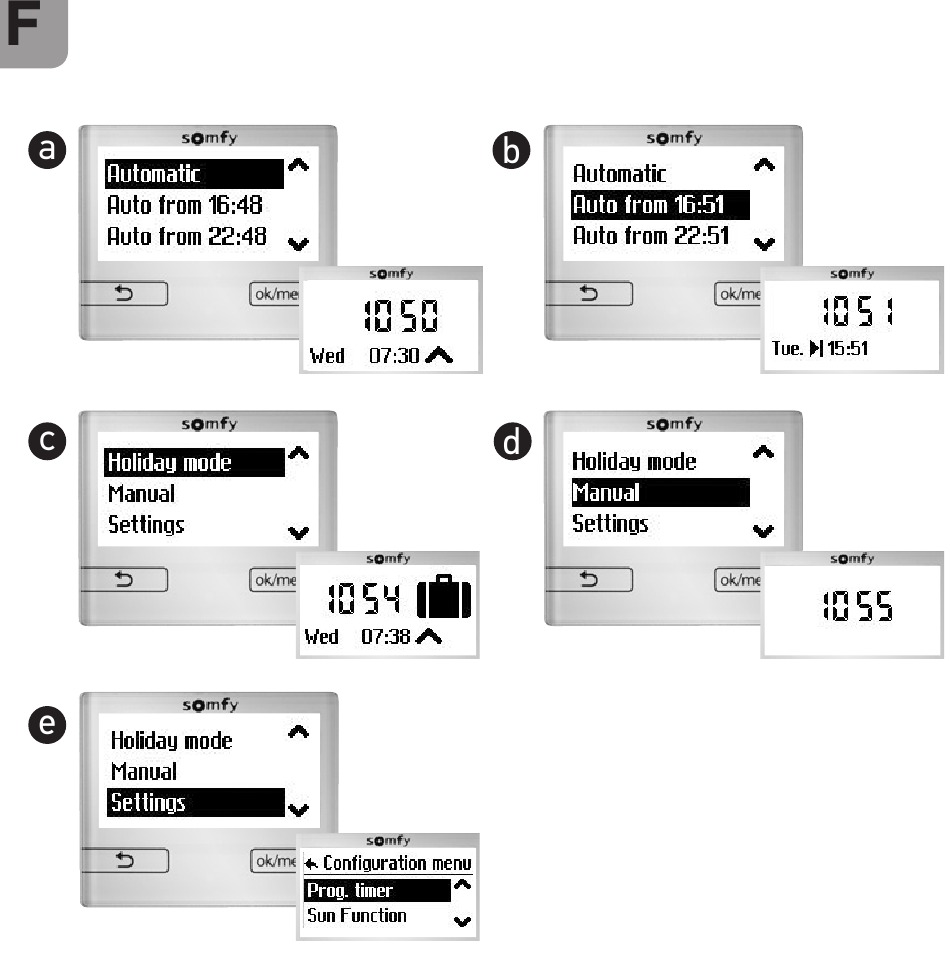 F

a

somfy

Automatic
Auto from 16:48
Auto from 22:48

ok/me

somfy

10 50

Wed 07:30

b

somfy

Automatic
Auto from 16:51
Auto from 22:51

ok/me

somfy

10 51

Tue. 15:51

c

somfy

Holiday mode
Manual
Settings

ok/me

somfy

10 54

Wed 07:38

d

somfy

Holiday mode
Manual
Settings

ok/me

somfy

10 55

e

somfy

Holiday mode
Manual
Settings

ok/me

somfy

Configuration menu
Prog. timer
Sun Function