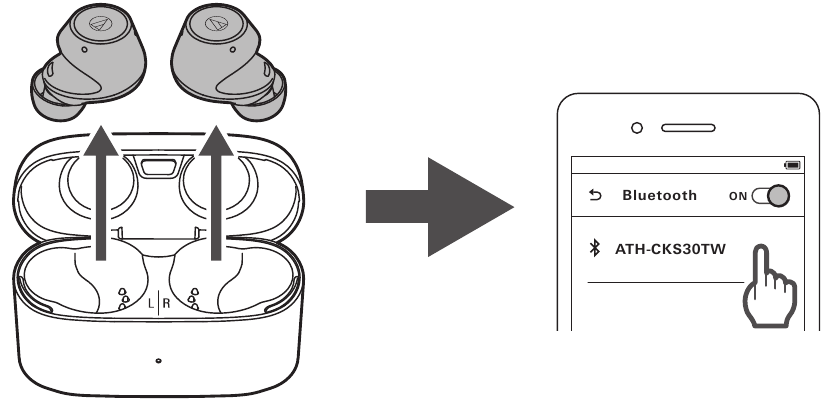 L R

Bluetooth ON

ATH-CKS30TW