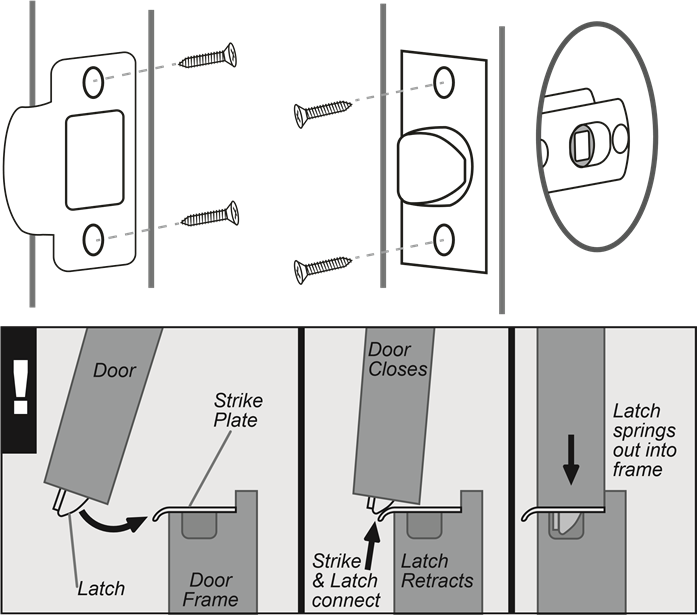 !

Door

Strike Plate

Latch

Door Frame

Door Closes

Strike & Latch connect

Latch Retracts

Latch springs out into frame