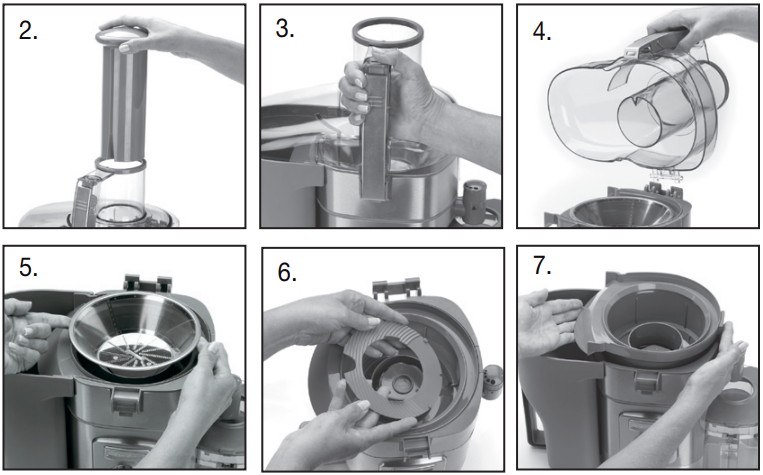 2.

3.

4.

5.

6.

7.