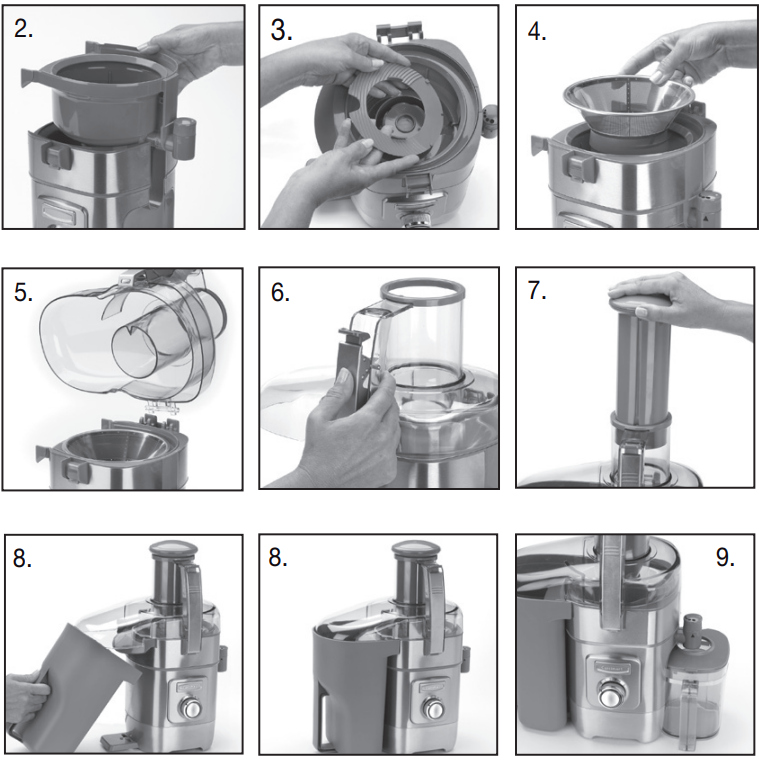 2.

3.

4.

5.

6.

7.

8.

8.

9.