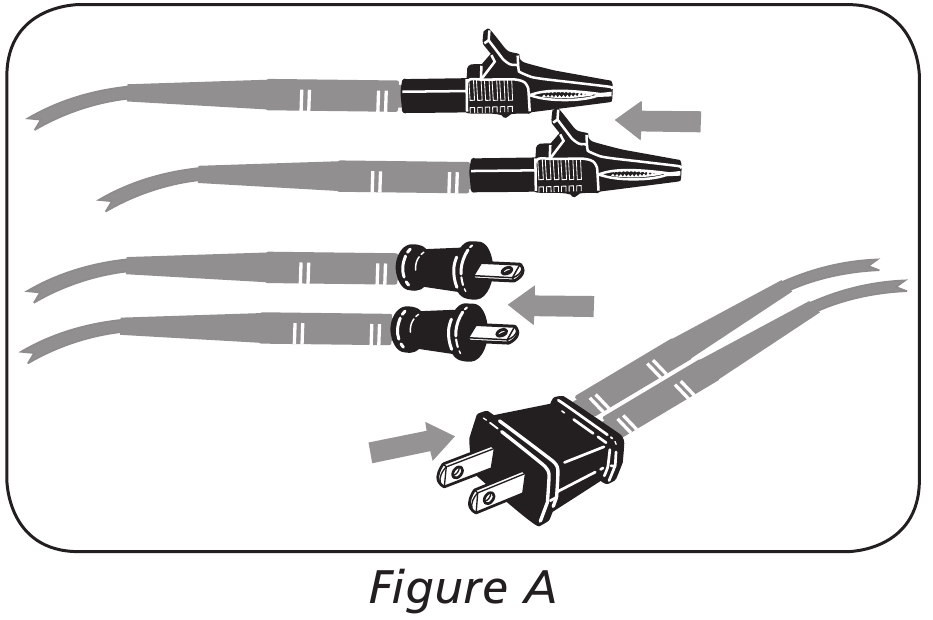 Figure A