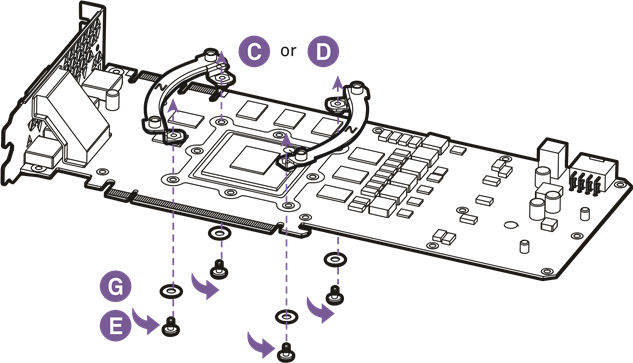 C or D

G

E