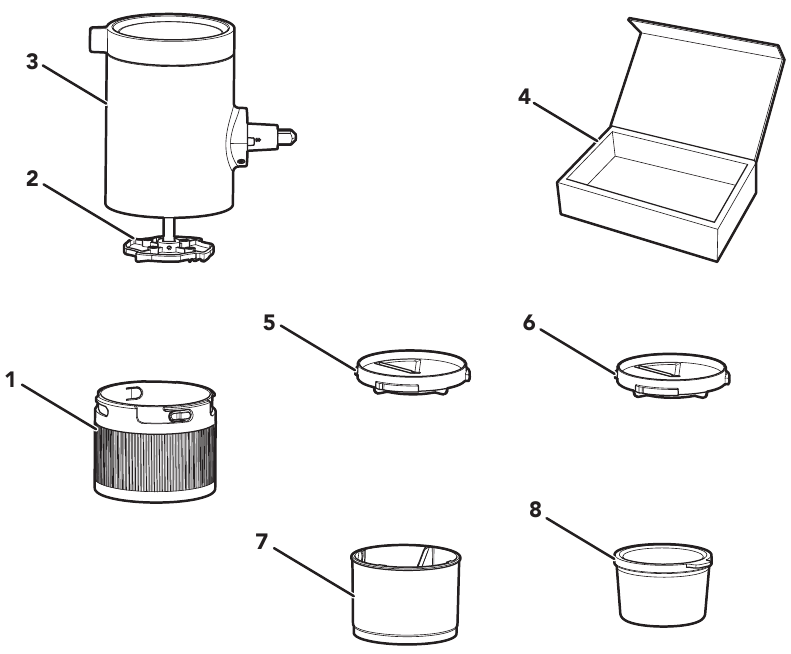 3
2
4
1
5
6
7
8