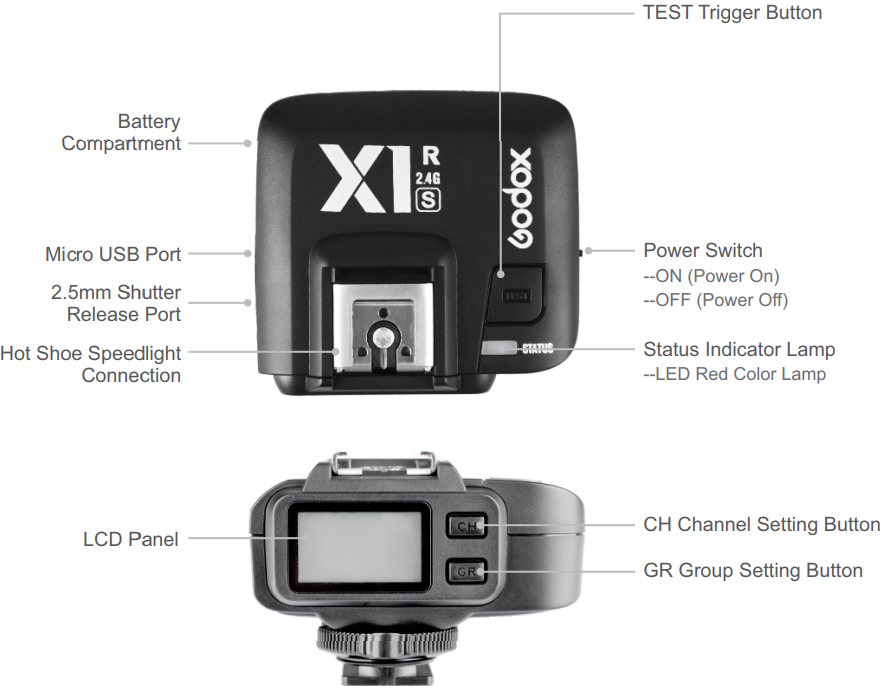 TEST Trigger Button

Battery Compartment

X1 R 2.4G S

Godox

Micro USB Port

2.5mm Shutter Release Port

Hot Shoe Speedlight Connection

TEST

STATUS

Power Switch
--ON (Power On)
--OFF (Power Off)

Status Indicator Lamp
--LED Red Color Lamp

LCD Panel

CH

GR

CH Channel Setting Button

GR Group Setting Button